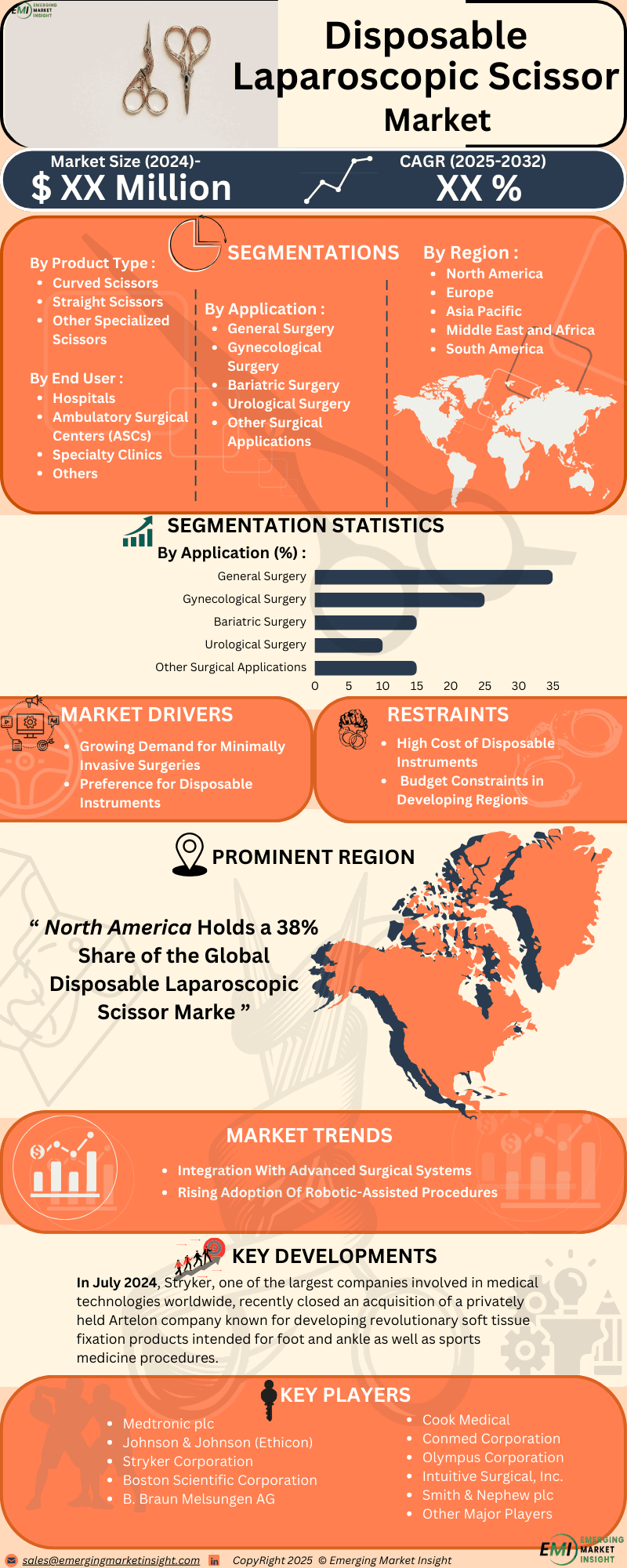 EMI EMERGING MARKET INSIGHT

Disposable Laparoscopic Scissor Market

Market Size (2024)-
$ XX Million

CAGR (2025-2032)
XX %

SEGMENTATIONS

By Product Type :
- Curved Scissors
- Straight Scissors
- Other Specialized Scissors

By End User :
- Hospitals
- Ambulatory Surgical Centers (ASCs)
- Specialty Clinics
- Others

By Application :
- General Surgery
- Gynecological Surgery
- Bariatric Surgery
- Urological Surgery
- Other Surgical Applications

By Region :
- North America
- Europe
- Asia Pacific
- Middle East and Africa
- South America

SEGMENTATION STATISTICS

By Application (%) :

General Surgery
Gynecological Surgery
Bariatric Surgery
Urological Surgery
Other Surgical Applications

0 5 10 15 20 25 30 35

MARKET DRIVERS
- Growing Demand for Minimally Invasive Surgeries
- Preference for Disposable Instruments

RESTRAINTS
- High Cost of Disposable Instruments
- Budget Constraints in Developing Regions

PROMINENT REGION

“ North America Holds a 38% Share of the Global Disposable Laparoscopic Scissor Marke ”

MARKET TRENDS
- Integration With Advanced Surgical Systems
- Rising Adoption Of Robotic-Assisted Procedures

KEY DEVELOPMENTS

In July 2024, Stryker, one of the largest companies involved in medical technologies worldwide, recently closed an acquisition of a privately held Artelon company known for developing revolutionary soft tissue fixation products intended for foot and ankle as well as sports medicine procedures.

KEY PLAYERS
- Medtronic plc
- Johnson & Johnson (Ethicon)
- Stryker Corporation
- Boston Scientific Corporation
- B. Braun Melsungen AG
- Cook Medical
- Conmed Corporation
- Olympus Corporation
- Intuitive Surgical, Inc.
- Smith & Nephew plc
- Other Major Players

sales@emergingmarketinsight.com CopyRight 2025 © Emerging Market Insight
EMI EMERGING MARKET INSIGHT